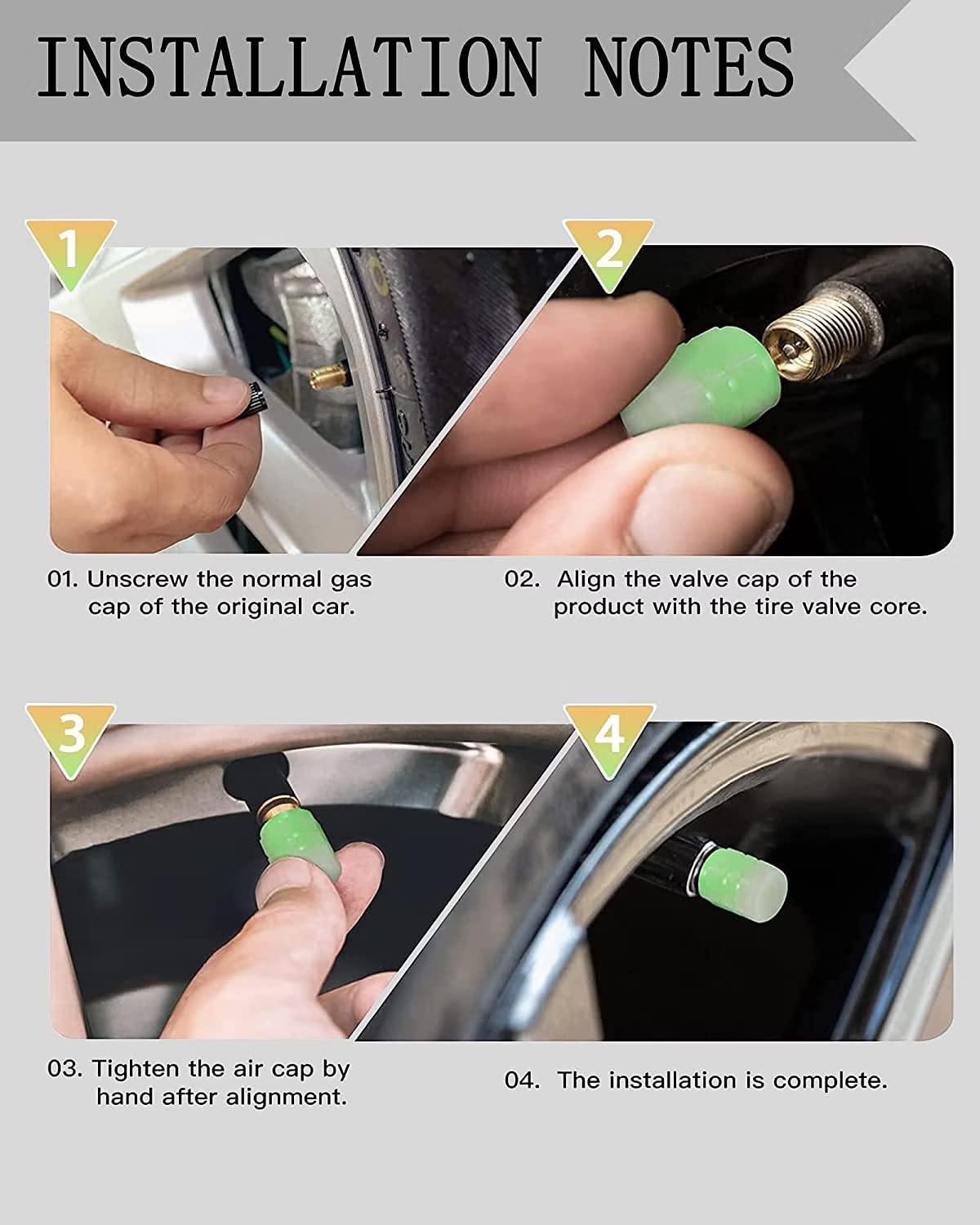 INSTALLATION NOTES

1

2

01. Unscrew the normal gas cap of the original car.

02. Align the valve cap of the product with the tire valve core.

3

4

03. Tighten the air cap by hand after alignment.

04. The installation is complete.